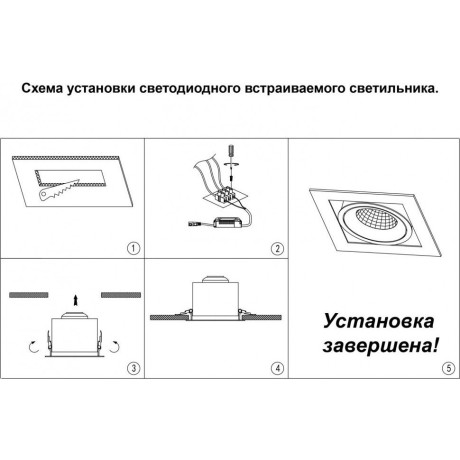 Схема установки светодиодного встраиваемого светильника.

1

2

3

4

Установка завершена!

5