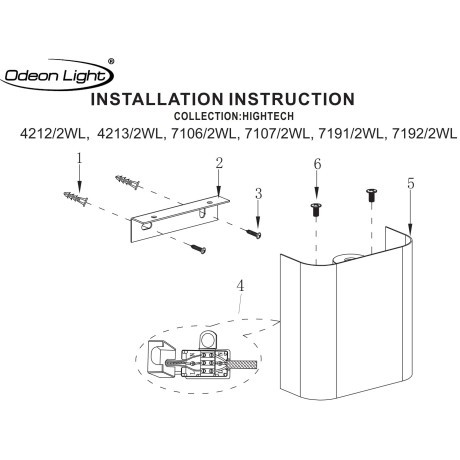 Odeon Light®
INSTALLATION INSTRUCTION
COLLECTION:HIGHTECH
4212/2WL, 4213/2WL, 7106/2WL, 7107/2WL, 7191/2WL, 7192/2WL

1
2
3
6
5
4