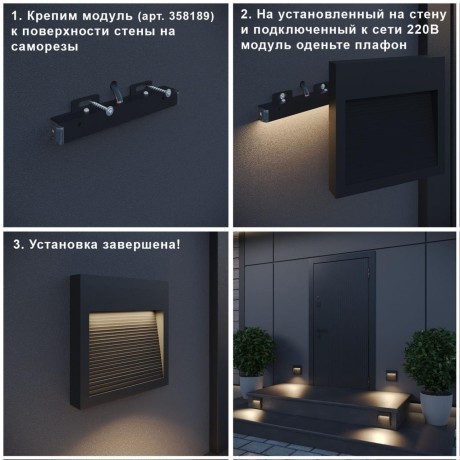 1. Крепим модуль (арт. 358189) к поверхности стены на саморезы

2. На установленный на стену и подключенный к сети 220В модуль оденьте плафон

3. Установка завершена!