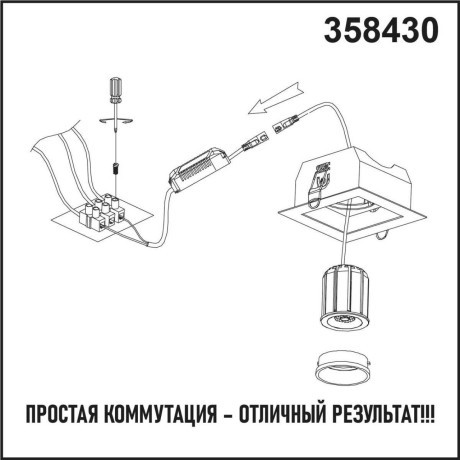 358430

ПРОСТАЯ КОММУТАЦИЯ – ОТЛИЧНЫЙ РЕЗУЛЬТАТ!!!