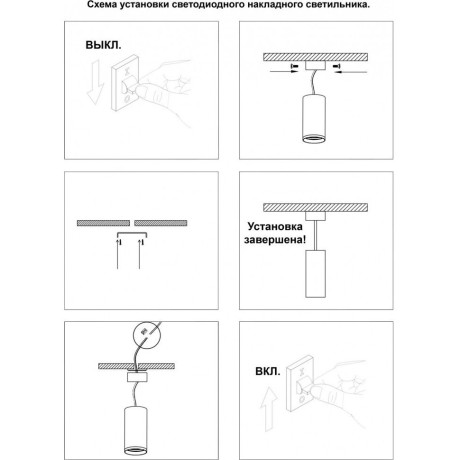 Схема установки светодиодного накладного светильника.

ВЫКЛ.

Установка завершена!

ВКЛ.