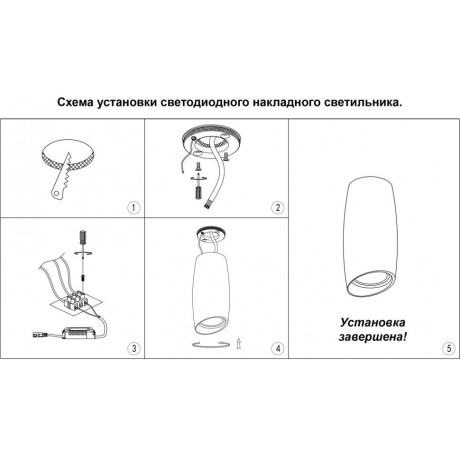 Схема установки светодиодного накладного светильника.

1

2

3

4

Установка завершена!

5