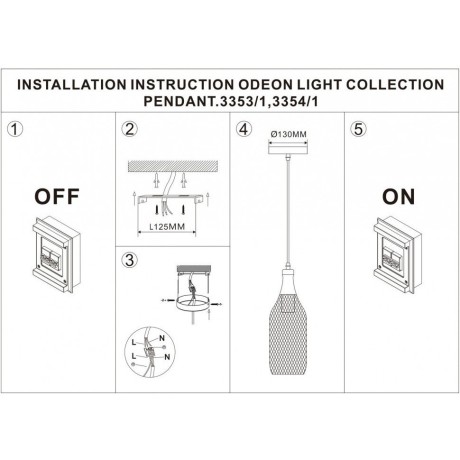 INSTALLATION INSTRUCTION ODEON LIGHT COLLECTION
PENDANT.3353/1,3354/1

1

OFF

2

L125MM

3

L
N
L
N

4

Ø130MM

5

ON