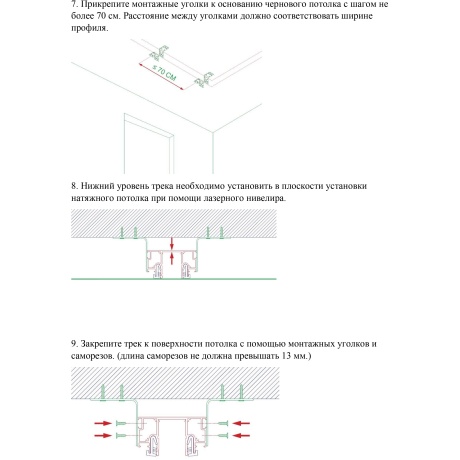 7. Прикрепите монтажные уголки к основанию чернового потолка с шагом не более 70 см. Расстояние между уголками должно соответствовать ширине профиля.

≤ 70 СМ

8. Нижний уровень трека необходимо установить в плоскости установки натяжного потолка при помощи лазерного нивелира.

9. Закрепите трек к поверхности потолка с помощью монтажных уголков и саморезов. (длина саморезов не должна превышать 13 мм.)