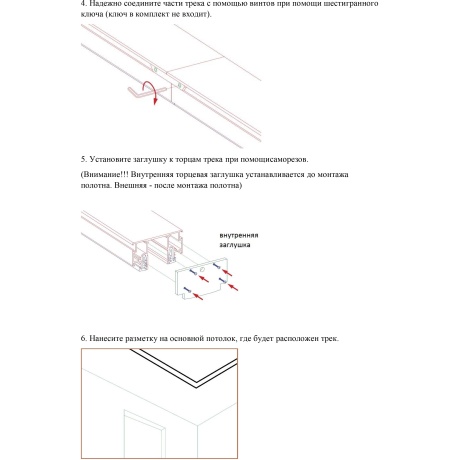 4. Надежно соедините части трека с помощью винтов при помощи шестигранного ключа (ключ в комплект не входит).

5. Установите заглушку к торцам трека при помощисаморезов.

(Внимание!!! Внутренняя торцевая заглушка устанавливается до монтажа полотна. Внешняя - после монтажа полотна)

внутренняя заглушка

6. Нанесите разметку на основной потолок, где будет расположен трек.