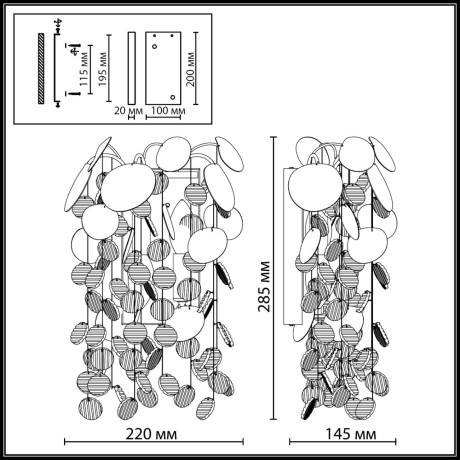 115 мм
195 мм
200 мм
20 мм
100 мм
285 мм
220 мм
145 мм