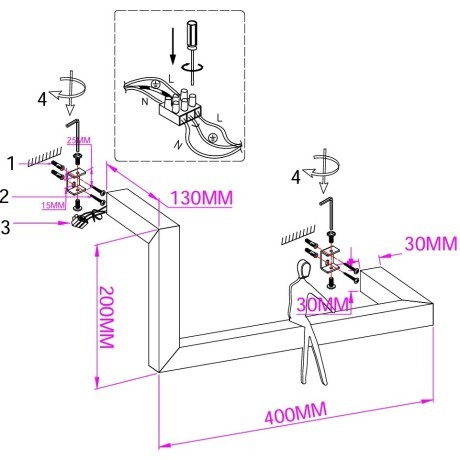 L
N
L
N
4
25MM
1
2
15MM
3
130MM
200MM
4
30MM
30MM
400MM